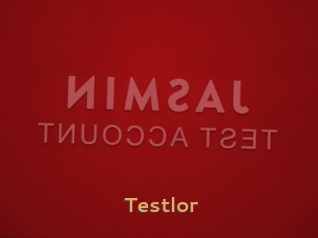 JASMIN
TEST ACCOUNT

Testlor